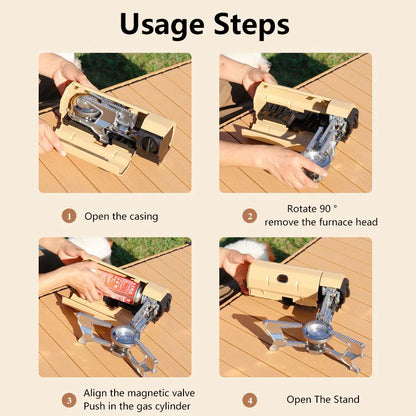 Usage Steps

1 Open the casing

2 Rotate 90 °
remove the furnace head

3 Align the magnetic valve
Push in the gas cylinder

4 Open The Stand