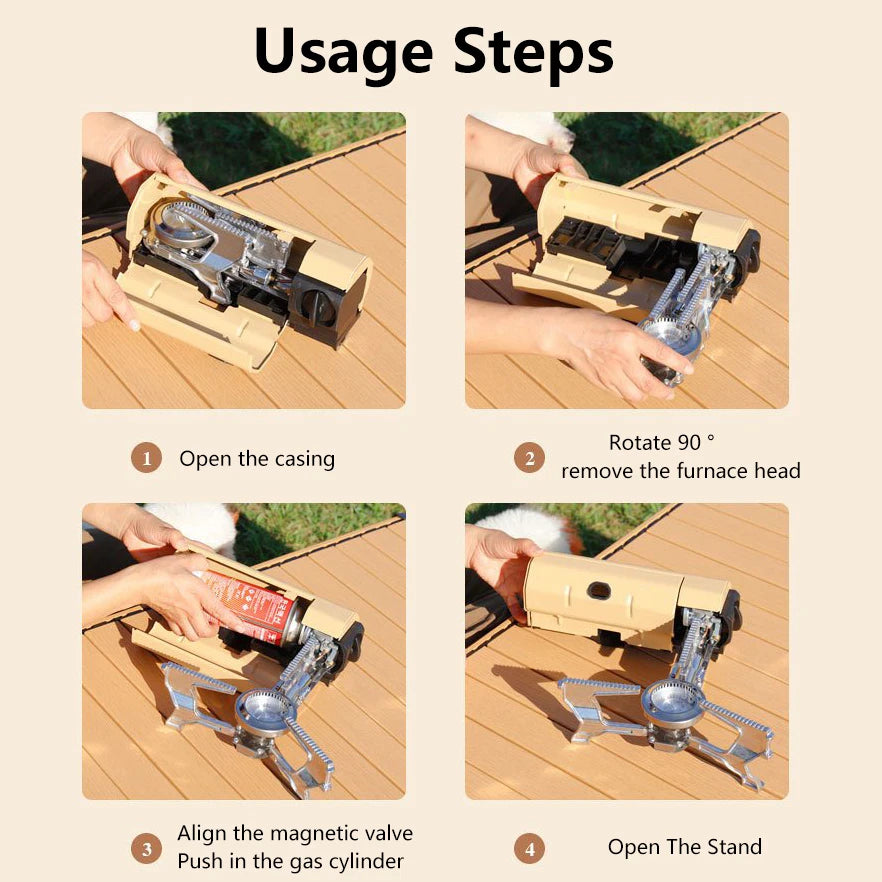 Usage Steps

1 Open the casing

2 Rotate 90 °
remove the furnace head

3 Align the magnetic valve
Push in the gas cylinder

4 Open The Stand