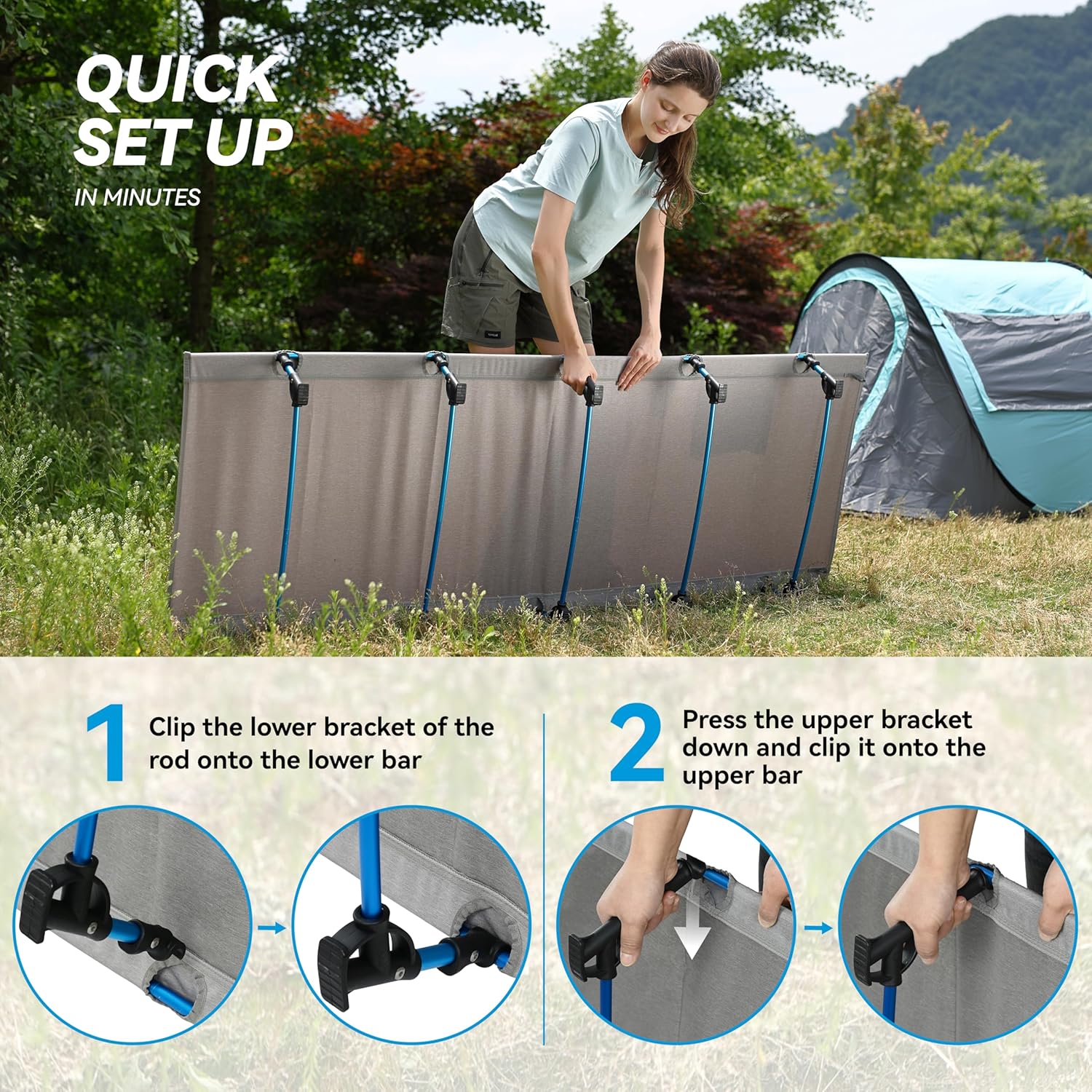 QUICK SET UP
IN MINUTES

1 Clip the lower bracket of the rod onto the lower bar

2 Press the upper bracket down and clip it onto the upper bar