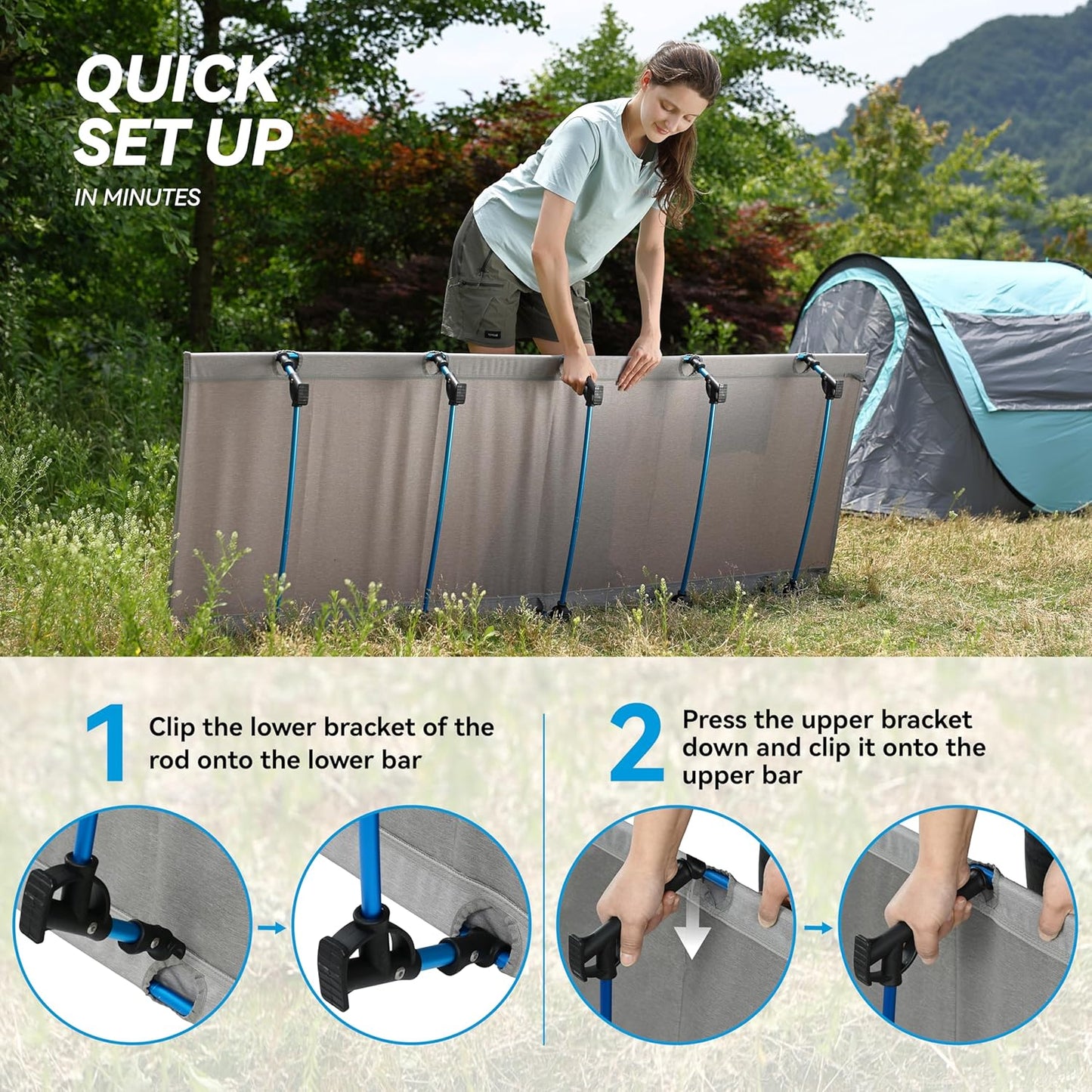 QUICK SET UP
IN MINUTES

1 Clip the lower bracket of the rod onto the lower bar

2 Press the upper bracket down and clip it onto the upper bar