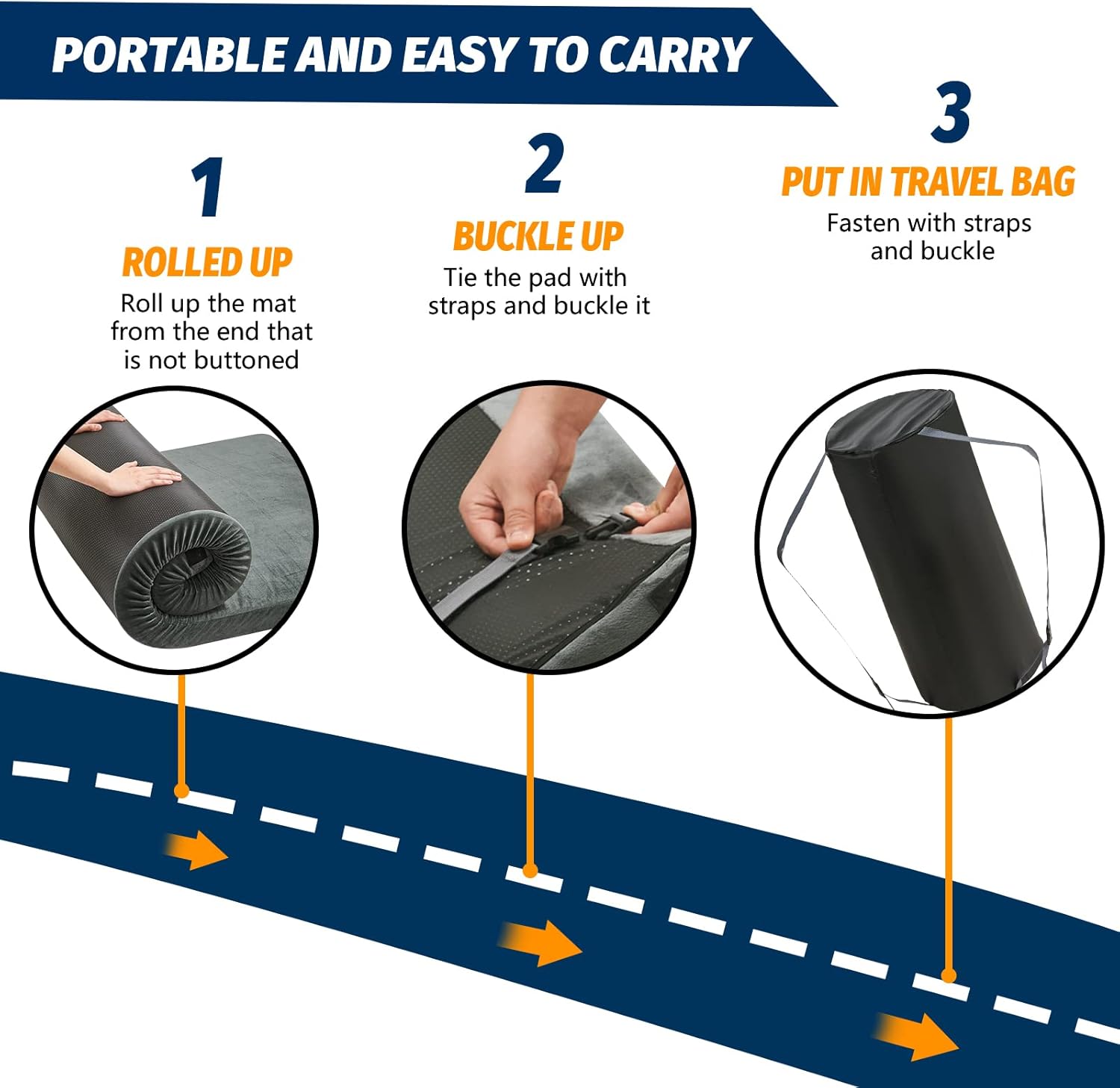 PORTABLE AND EASY TO CARRY

1
ROLLED UP
Roll up the mat from the end that is not buttoned

2
BUCKLE UP
Tie the pad with straps and buckle it

3
PUT IN TRAVEL BAG
Fasten with straps and buckle